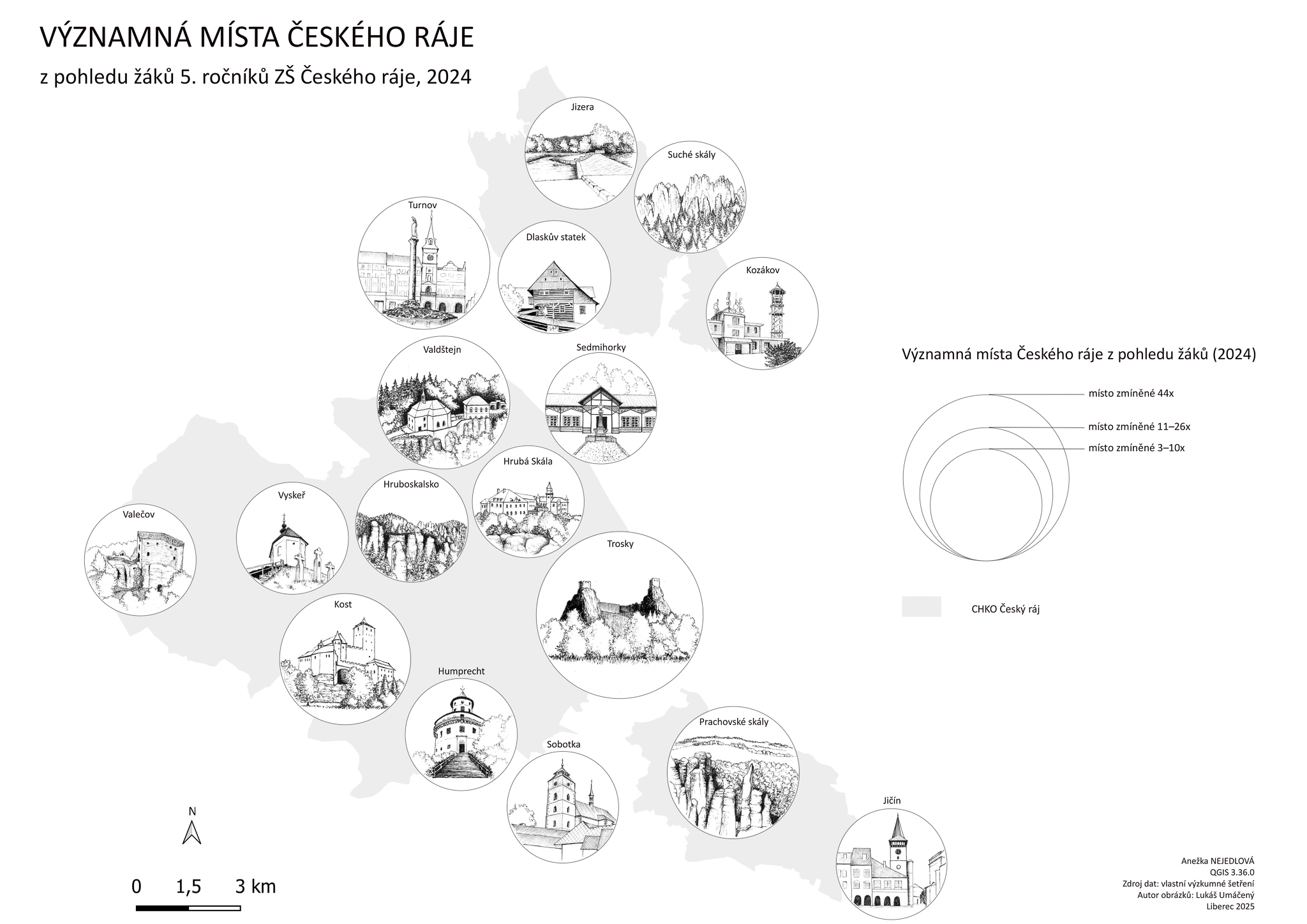 VÝZNAMNÁ MÍSTA ČESKÉHO RÁJE

z pohledu žáků 5. ročníků ZŠ Českého ráje, 2024

Jizera

Suché skály

Turnov

Dlaskův statek

Kozákov

Valdštejn

Sedmihorky

Hrubá Skála

Hruboskalsko

Vyskeř

Valečov

Trosky

Kost

Humprecht

Sobotka

Prachovské skály

Jičín

Významná místa Českého ráje z pohledu žáků (2024)

místo zmíněné 44x

místo zmíněné 11–26x

místo zmíněné 3–10x

CHKO Český ráj

N

0 1,5 3 km

Anežka NEJEDLOVÁ
QGIS 3.36.0
Zdroj dat: vlastní výzkumné šetření
Autor obrázků: Lukáš Umáčený
Liberec 2025